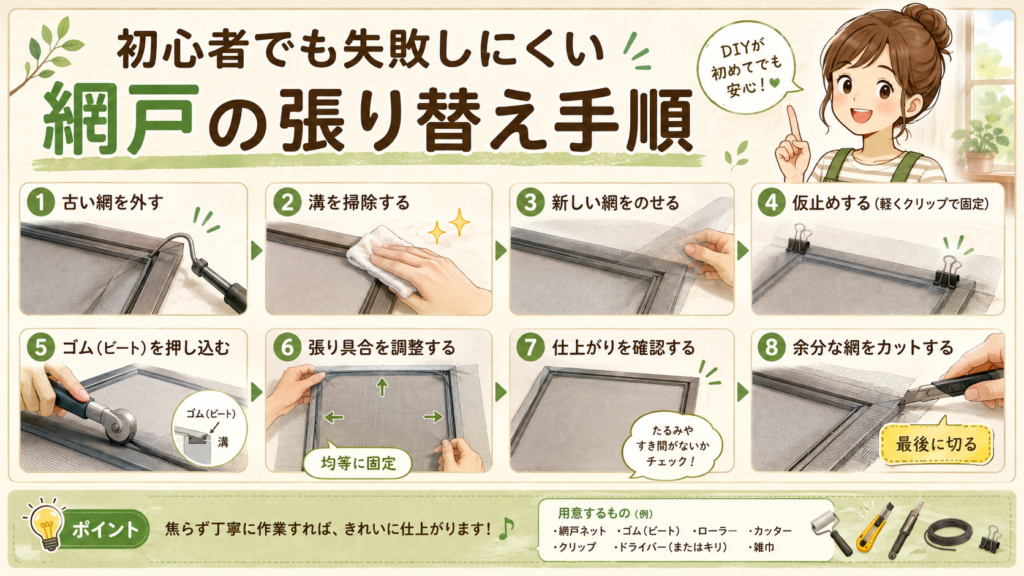 初心者でも失敗しにくい
網戸の張り替え手順

DIYが初めてでも安心！♥

1 古い網を外す

2 溝を掃除する

3 新しい網をのせる

4 仮止めする（軽くクリップで固定）

5 ゴム（ビート）を押し込む

ゴム（ビート）
溝

6 張り具合を調整する

均等に固定

7 仕上がりを確認する

たるみやすき間がないかチェック！

8 余分な網をカットする

最後に切る

ポイント

焦らず丁寧に作業すれば、きれいに仕上がります！♪

用意するもの（例）
・網戸ネット ・ゴム（ビート） ・ローラー ・カッター
・クリップ ・ドライバー（またはキリ） ・雑巾